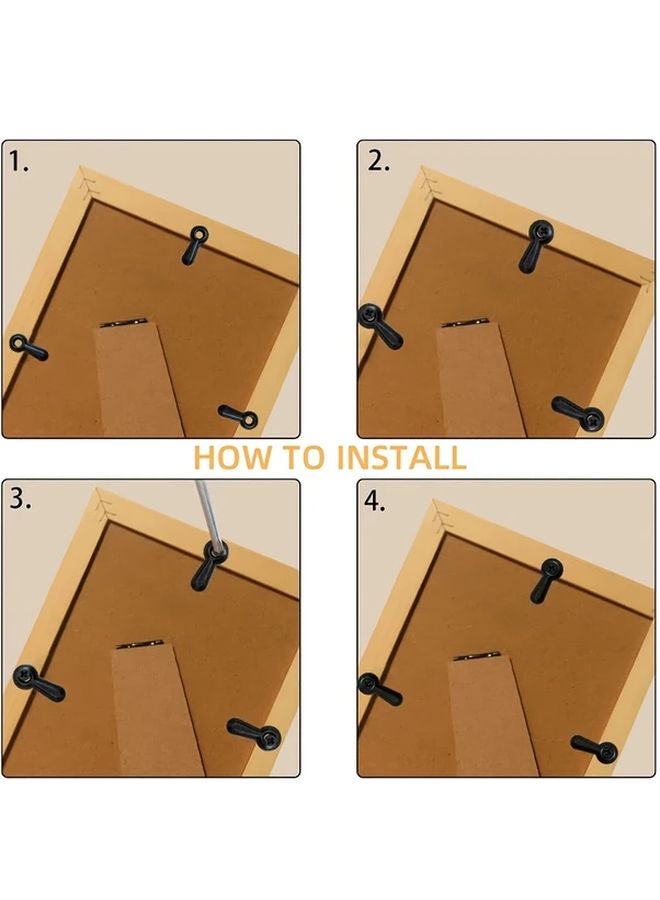 1.

2.

HOW TO INSTALL

3.

4.